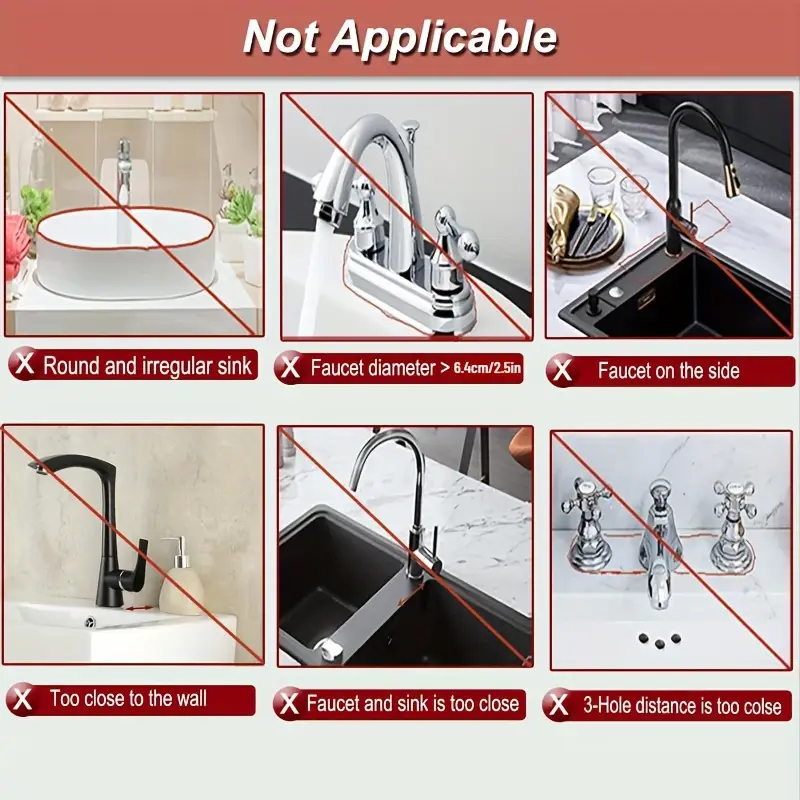 Not Applicable

X Round and irregular sink

X Faucet diameter > 6.4cm/2.5in

X Faucet on the side

X Too close to the wall

X Faucet and sink is too close

X 3-Hole distance is too colse