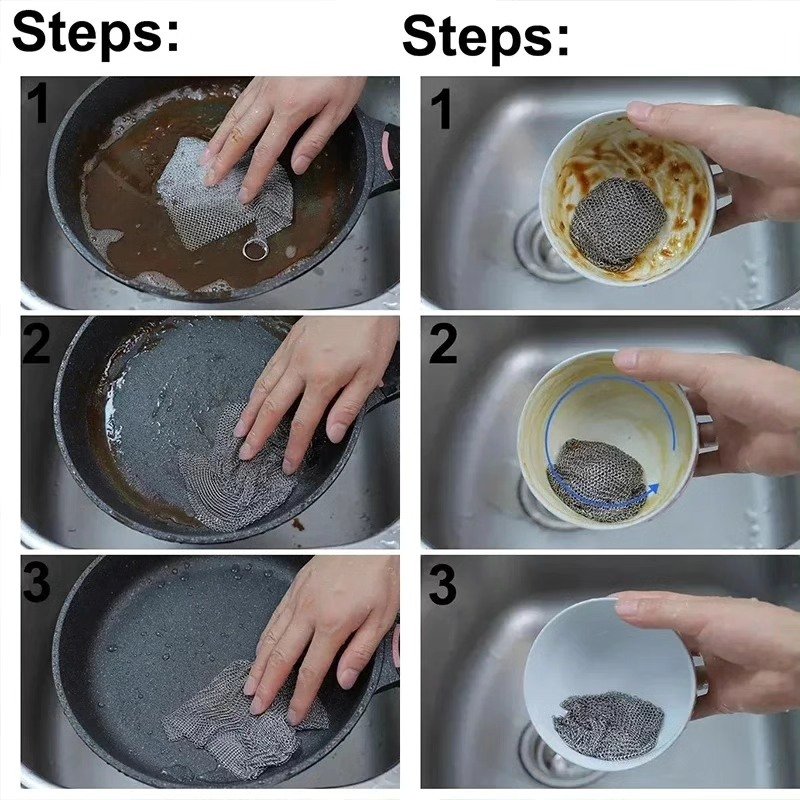 Steps:

1

2

3

Steps:

1

2

3