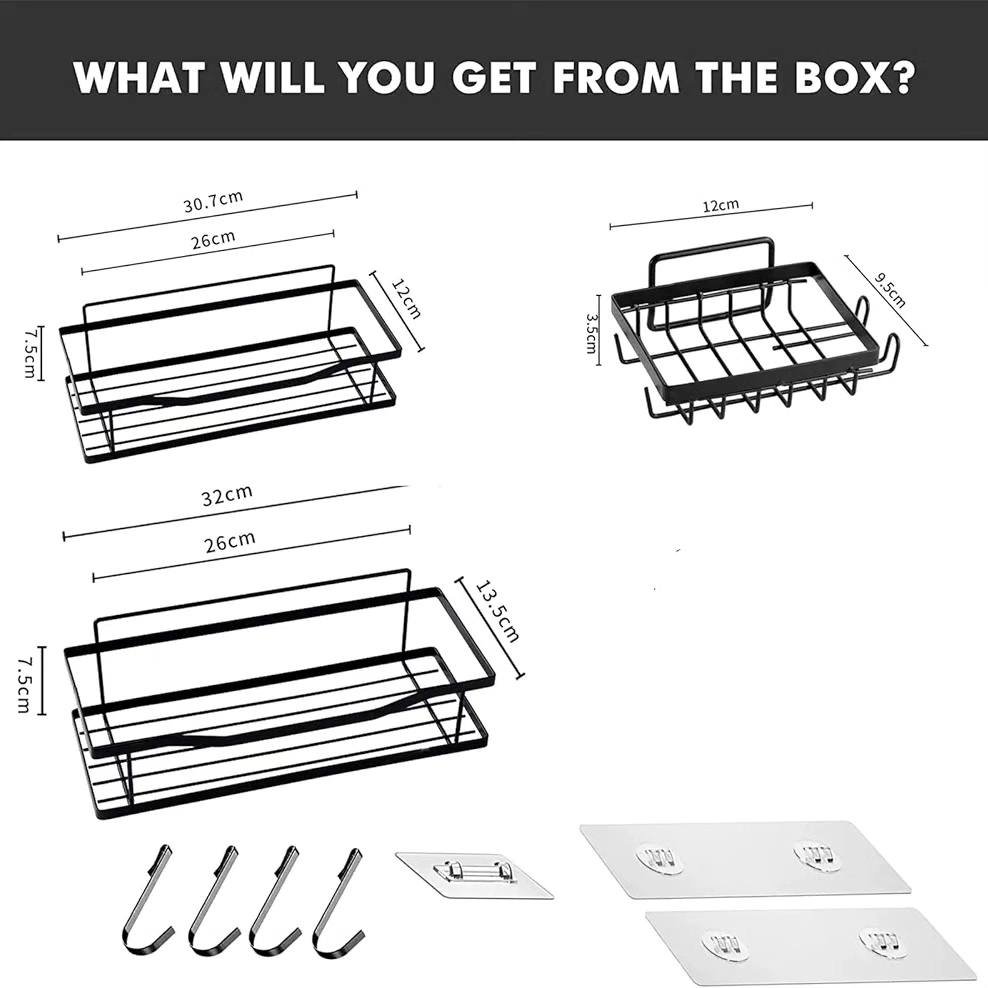 WHAT WILL YOU GET FROM THE BOX?

30.7cm

26cm

12cm

7.5cm

12cm

9.5cm

3.5cm

32cm

26cm

13.5cm

7.5cm