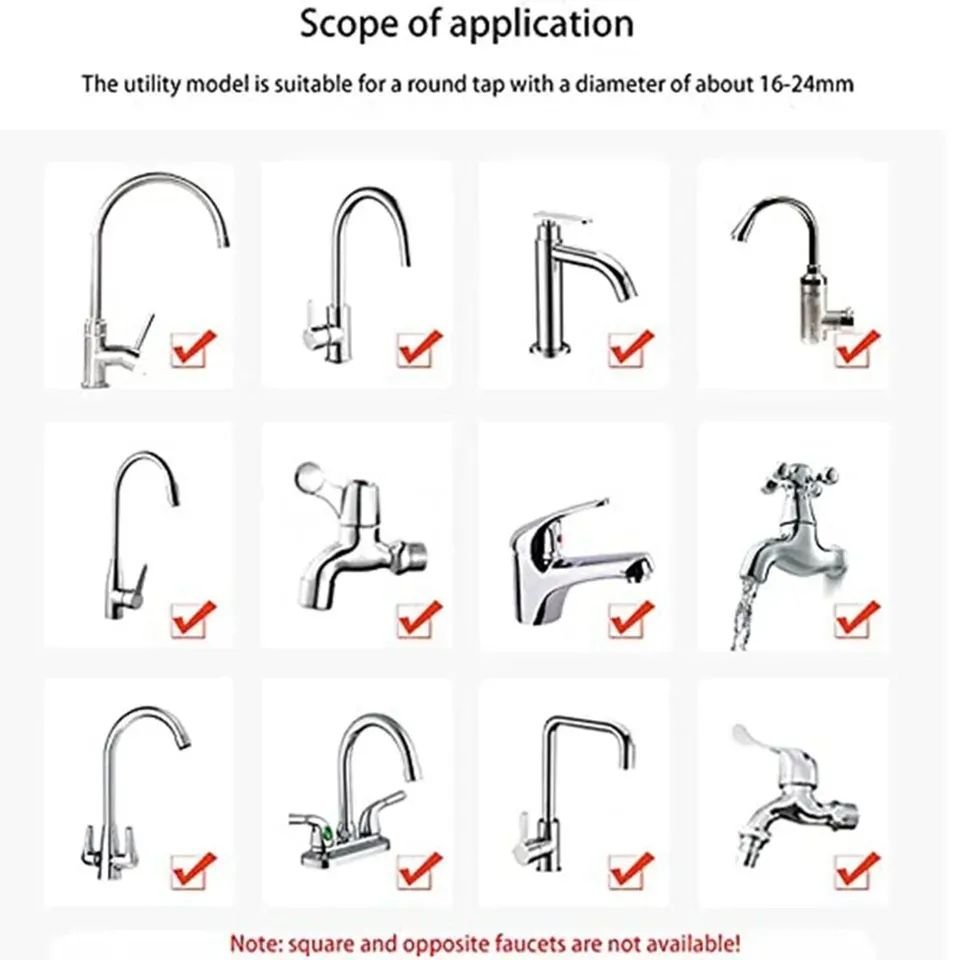 Scope of application

The utility model is suitable for a round tap with a diameter of about 16-24mm

Note: square and opposite faucets are not available!